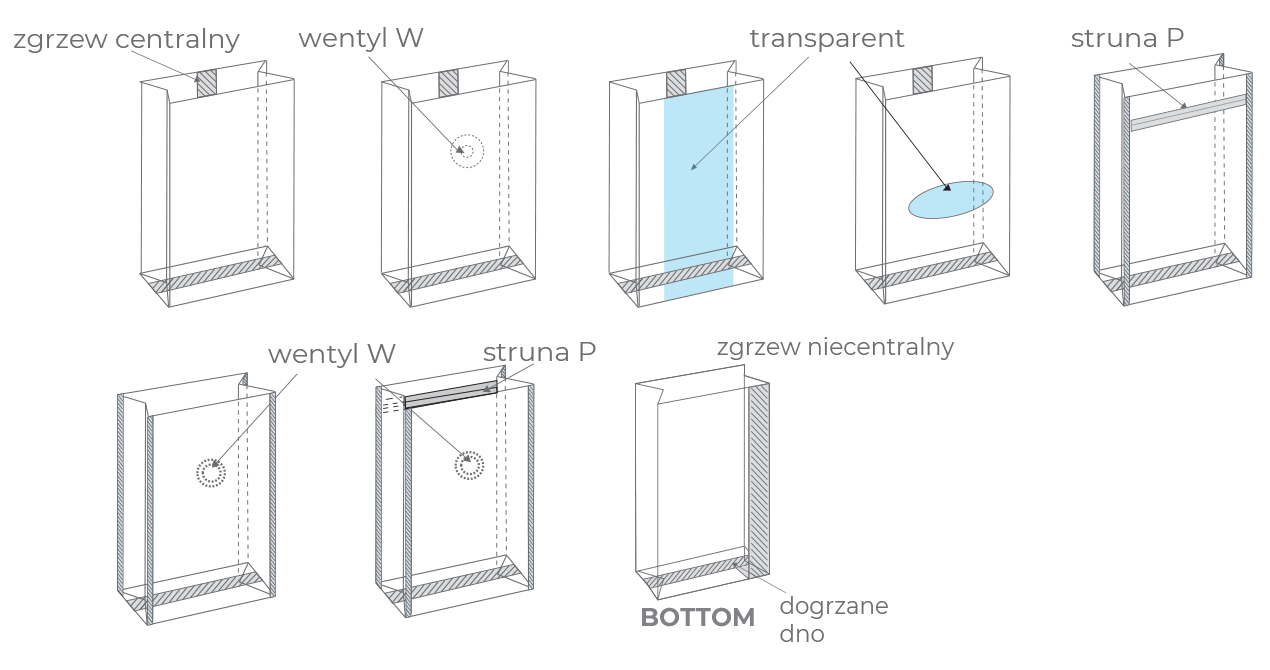 zgrzew centralny

wentyl W

transparent

struna P

wentyl W

struna P

zgrzew niecentralny

BOTTOM

dogrzane dno