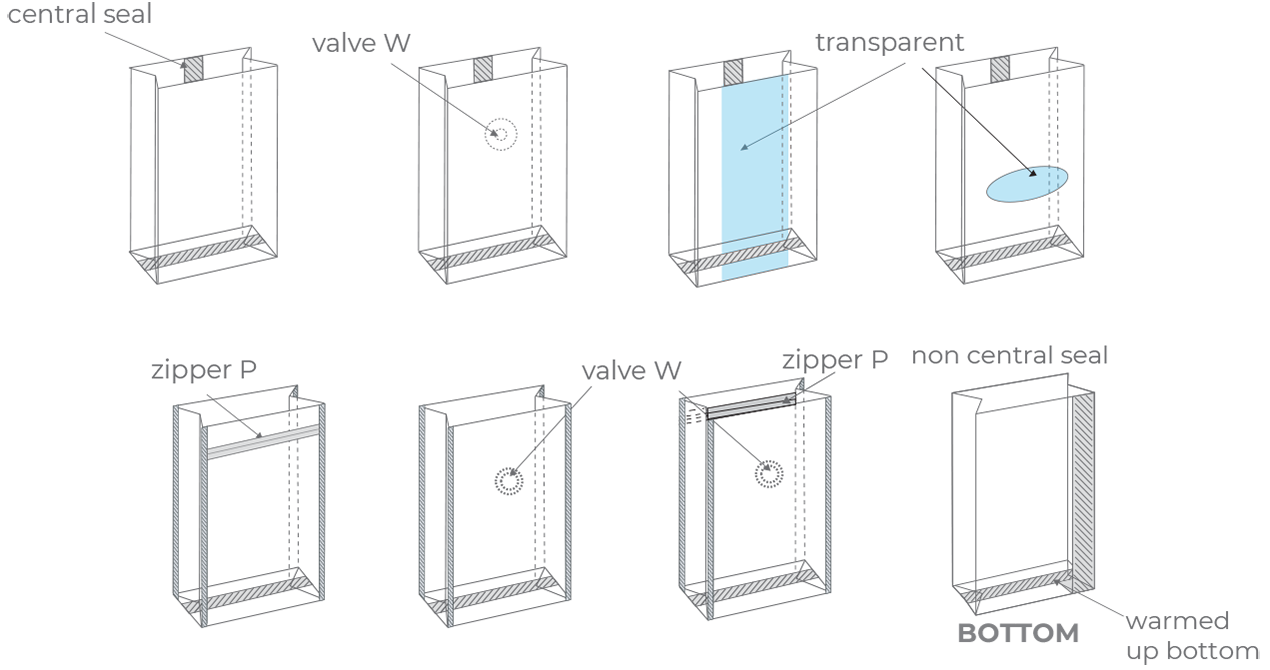 central seal

valve W

transparent

zipper P

valve W

zipper P

non central seal

BOTTOM

warmed up bottom